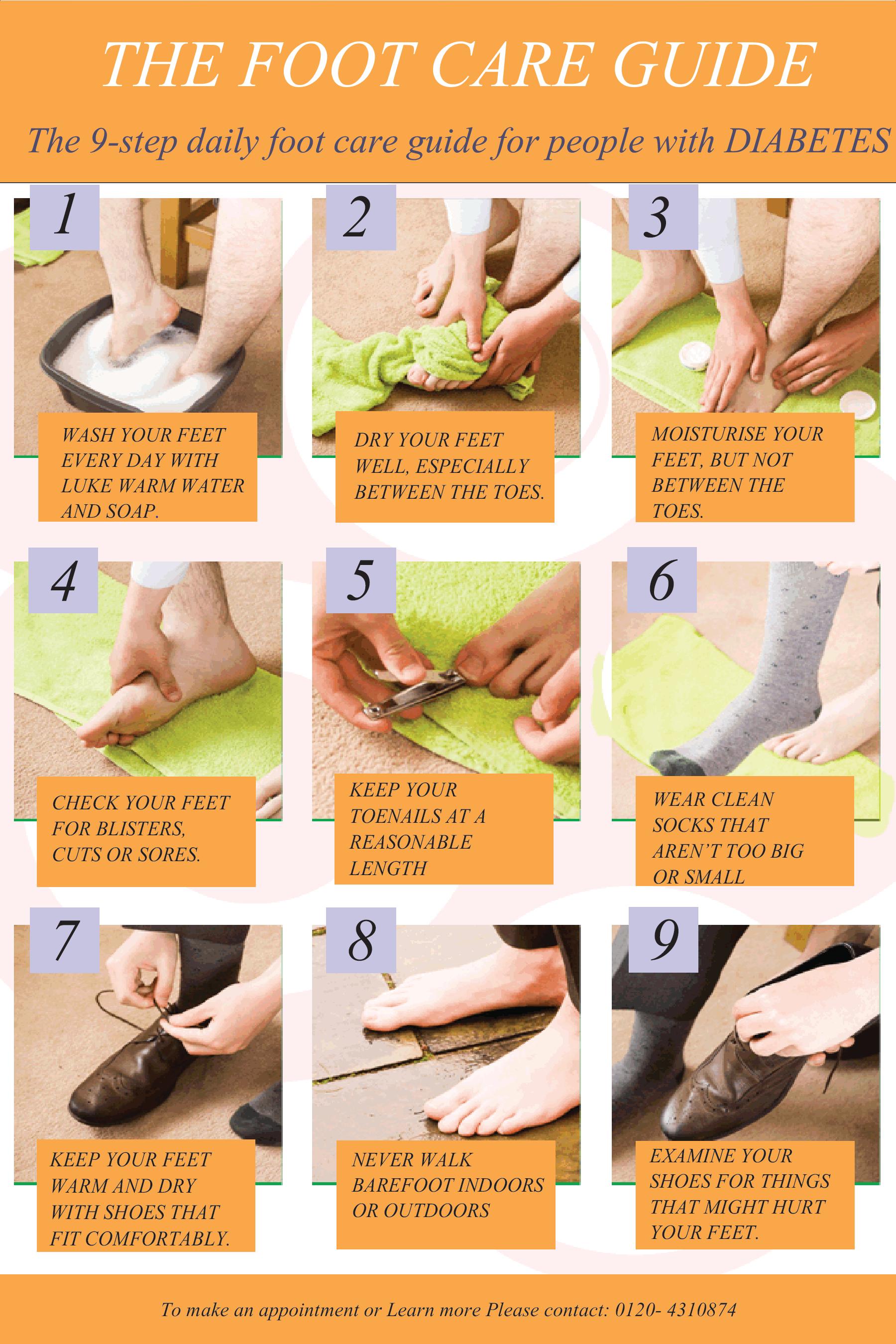 THE FOOT CARE GUIDE

The 9-step daily foot care guide for people with DIABETES

1

WASH YOUR FEET EVERY DAY WITH LUKE WARM WATER AND SOAP.

2

DRY YOUR FEET WELL, ESPECIALLY BETWEEN THE TOES.

3

MOISTURISE YOUR FEET, BUT NOT BETWEEN THE TOES.

4

CHECK YOUR FEET FOR BLISTERS, CUTS OR SORES.

5

KEEP YOUR TOENAILS AT A REASONABLE LENGTH

6

WEAR CLEAN SOCKS THAT AREN'T TOO BIG OR SMALL

7

KEEP YOUR FEET WARM AND DRY WITH SHOES THAT FIT COMFORTABLY.

8

NEVER WALK BAREFOOT INDOORS OR OUTDOORS

9

EXAMINE YOUR SHOES FOR THINGS THAT MIGHT HURT YOUR FEET.

To make an appointment or Learn more Please contact: 0120- 4310874